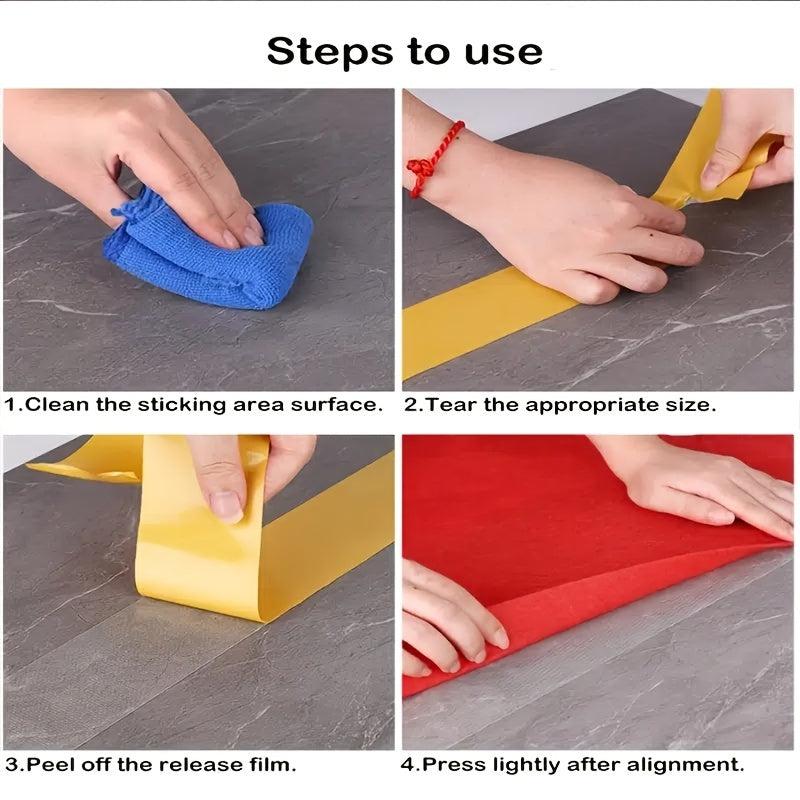 Steps to use

1.Clean the sticking area surface.

2.Tear the appropriate size.

3.Peel off the release film.

4.Press lightly after alignment.