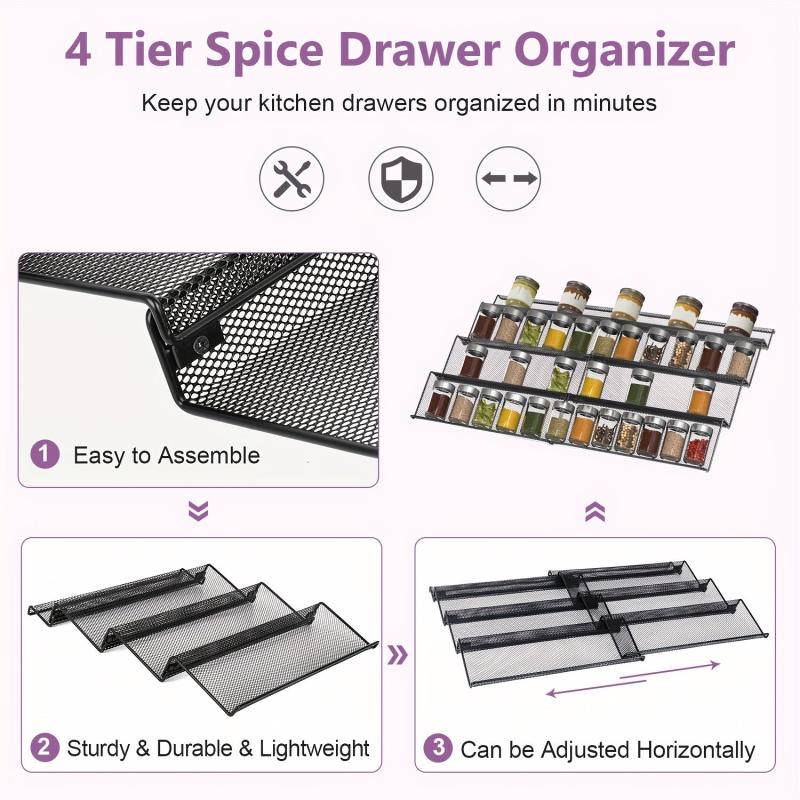 4 Tier Spice Drawer Organizer

Keep your kitchen drawers organized in minutes

1 Easy to Assemble

2 Sturdy & Durable & Lightweight

3 Can be Adjusted Horizontally