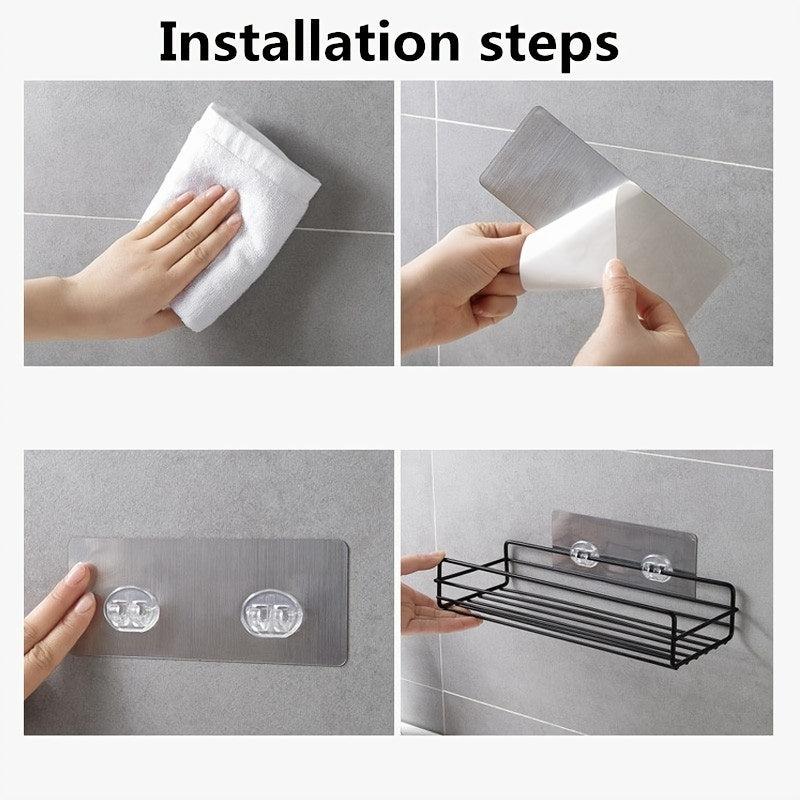 Installation steps