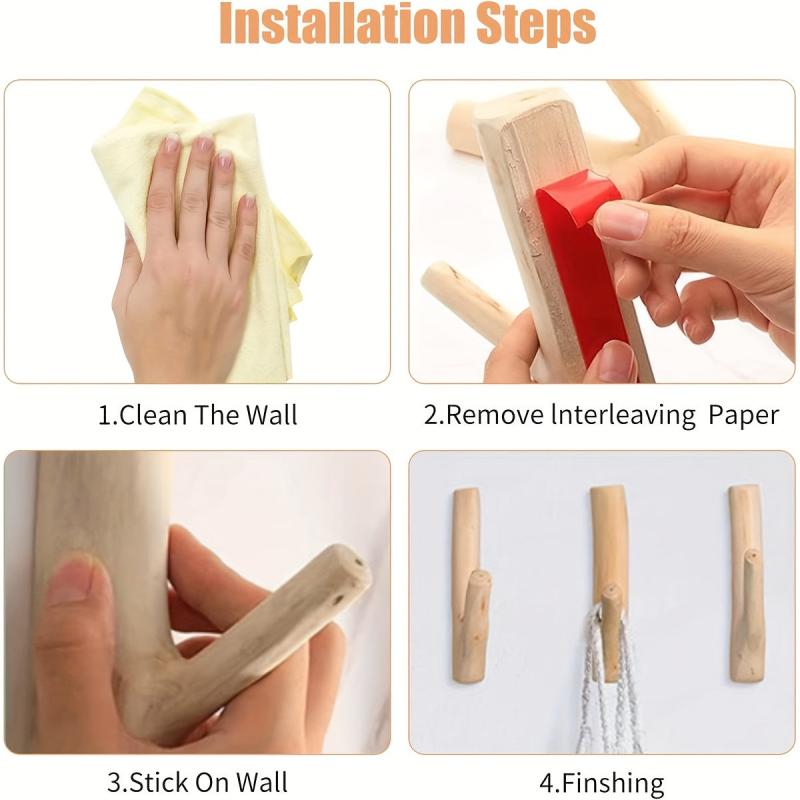 Installation Steps

1.Clean The Wall

2.Remove lnterleaving Paper

3.Stick On Wall

4.Finshing