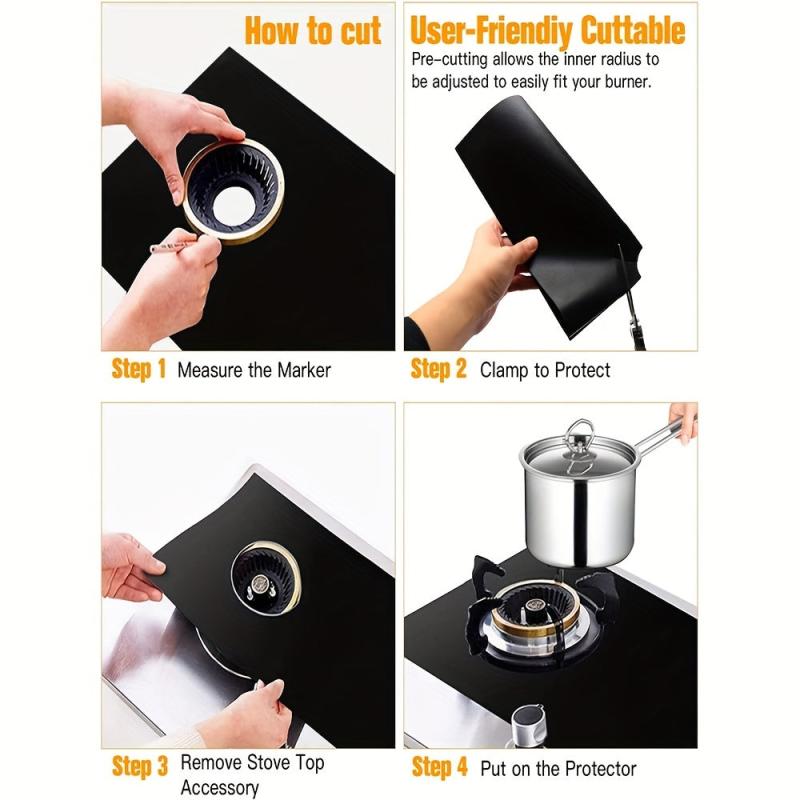 How to cut

User-Friendiy Cuttable

Pre-cutting allows the inner radius to be adjusted to easily fit your burner.

Step 1 Measure the Marker

Step 2 Clamp to Protect

Step 3 Remove Stove Top Accessory

Step 4 Put on the Protector