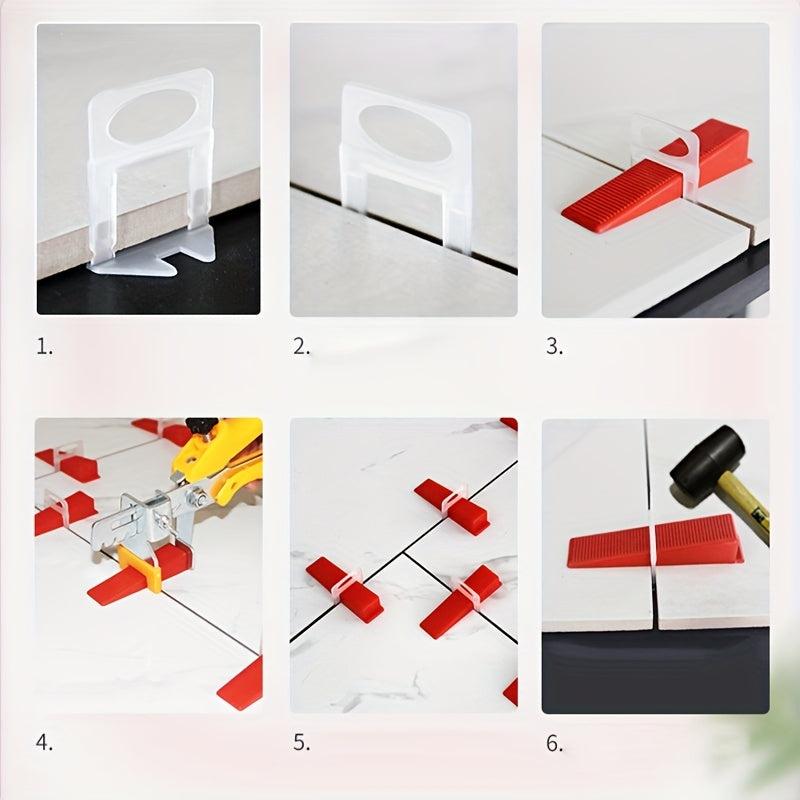 1.

2.

3.

4.

5.

6.