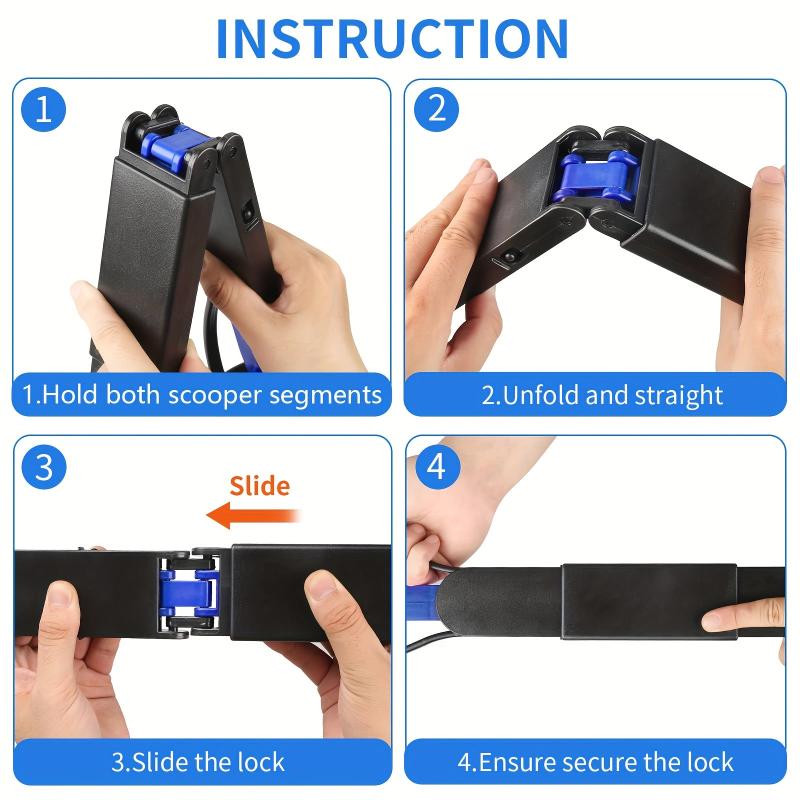 INSTRUCTION

1

1.Hold both scooper segments

2

2.Unfold and straight

3

Slide

3.Slide the lock

4

4.Ensure secure the lock