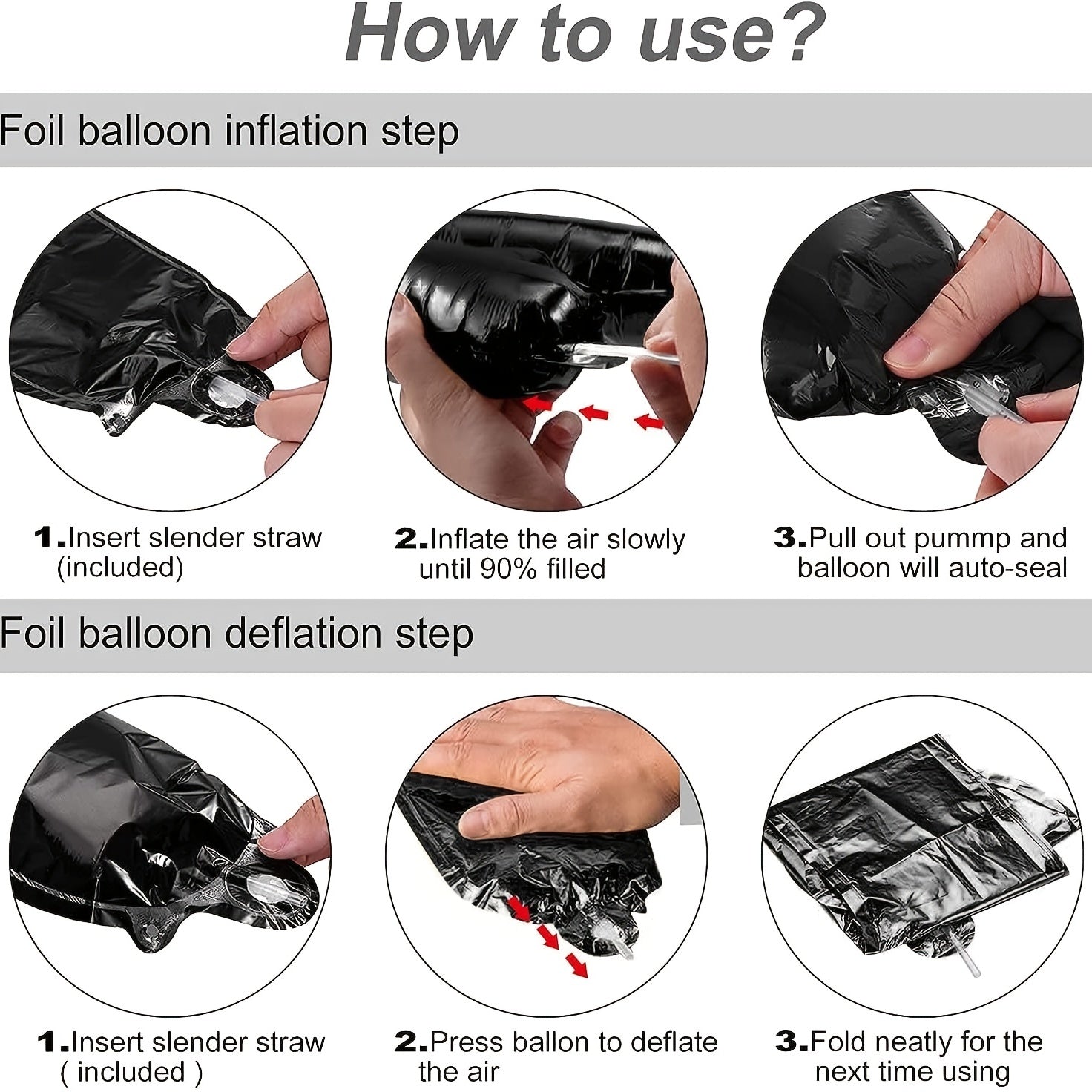 How to use?

Foil balloon inflation step

1.Insert slender straw (included)

2.Inflate the air slowly until 90% filled

3.Pull out pummp and balloon will auto-seal

Foil balloon deflation step

1.Insert slender straw ( included )

2.Press ballon to deflate the air

3.Fold neatly for the next time using