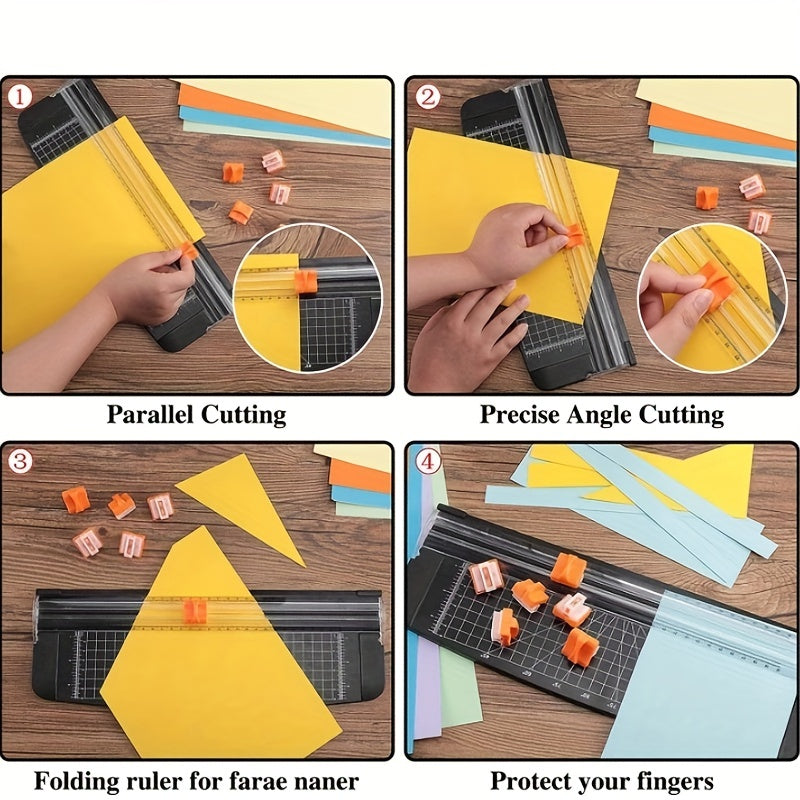 1

Parallel Cutting

2

Precise Angle Cutting

3

Folding ruler for farae naner

4

Protect your fingers