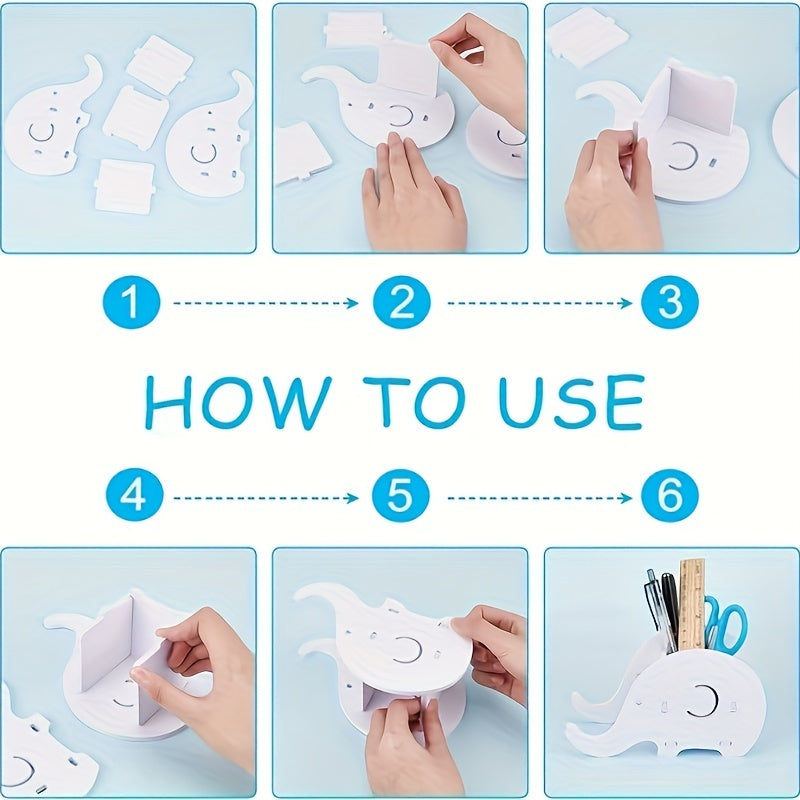 1
2
3

HOW TO USE

4
5
6