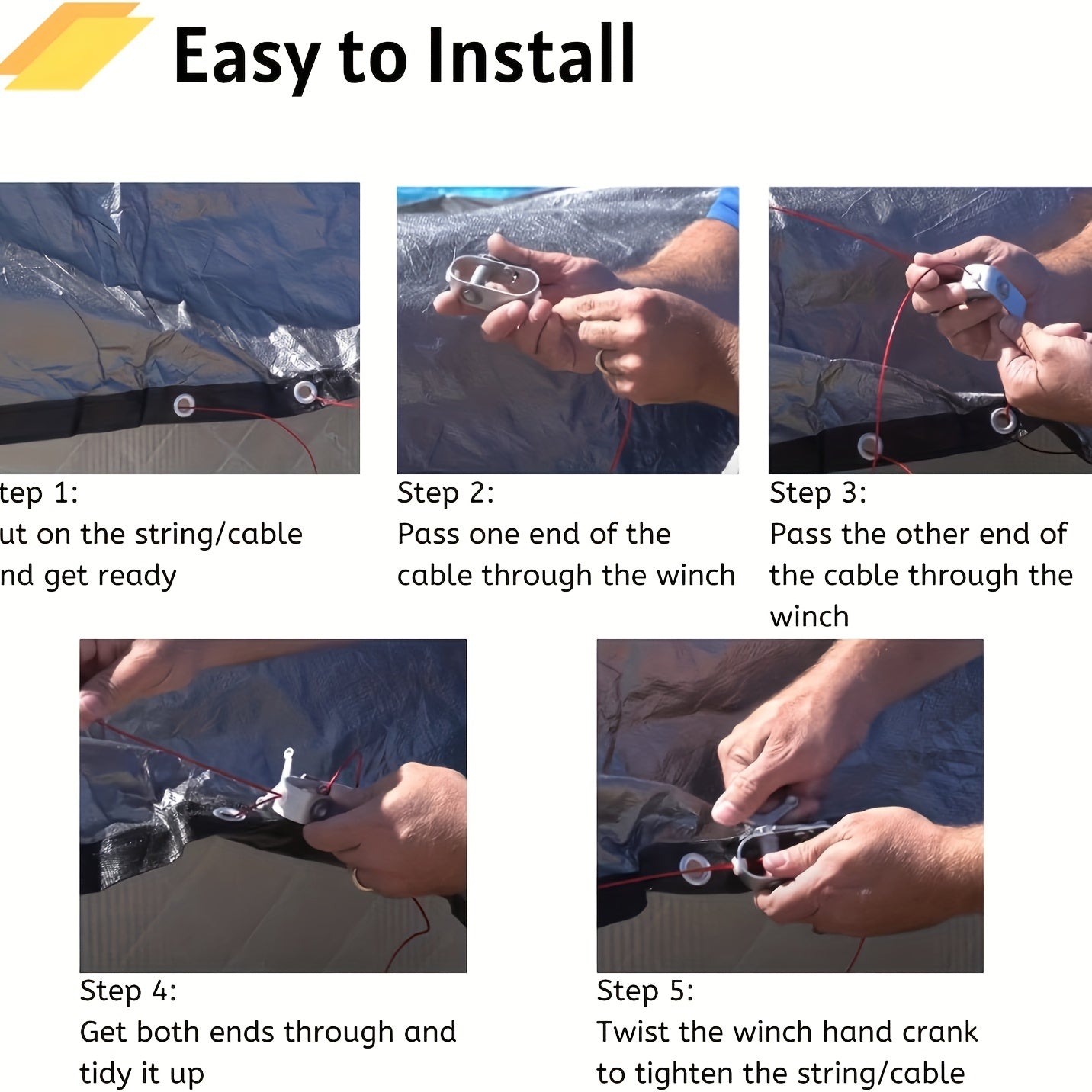 Easy to Install

tep 1:
ut on the string/cable nd get ready

Step 2:
Pass one end of the cable through the winch

Step 3:
Pass the other end of the cable through the winch

Step 4:
Get both ends through and tidy it up

Step 5:
Twist the winch hand crank to tighten the string/cable