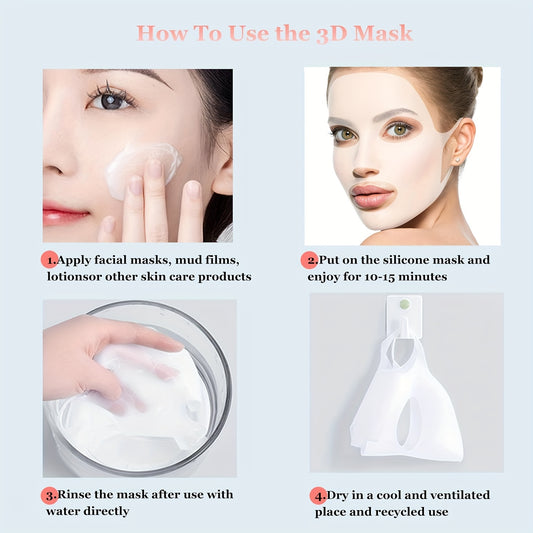 How To Use the 3D Mask

1.Apply facial masks, mud films, lotionsor other skin care products

2.Put on the silicone mask and enjoy for 10-15 minutes

3.Rinse the mask after use with water directly

4.Dry in a cool and ventilated place and recycled use