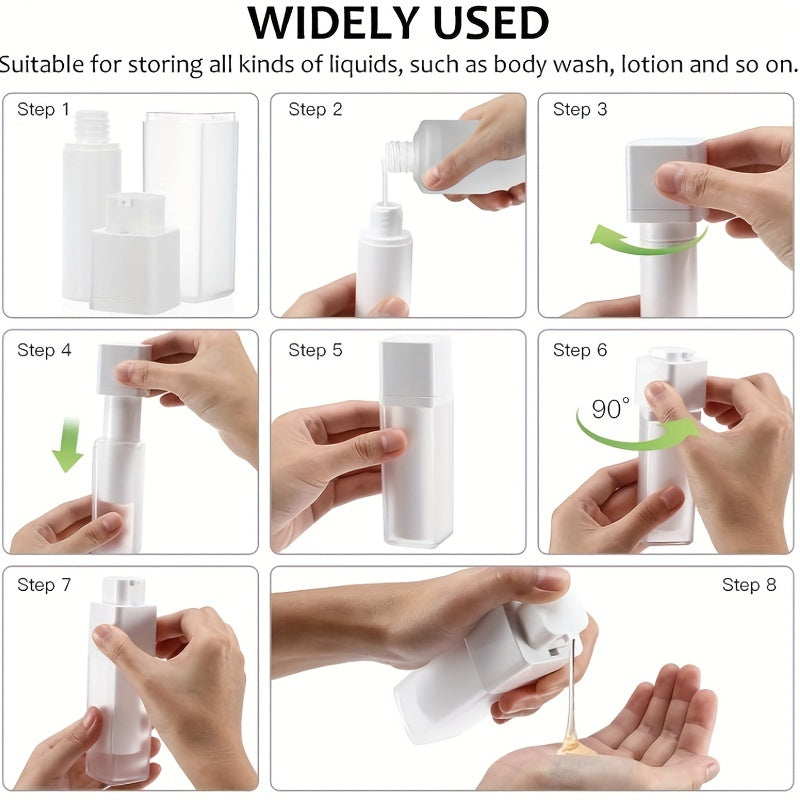 WIDELY USED

Suitable for storing all kinds of liquids, such as body wash, lotion and so on.

Step 1

Step 2

Step 3

Step 4

Step 5

Step 6

90°

Step 7

Step 8