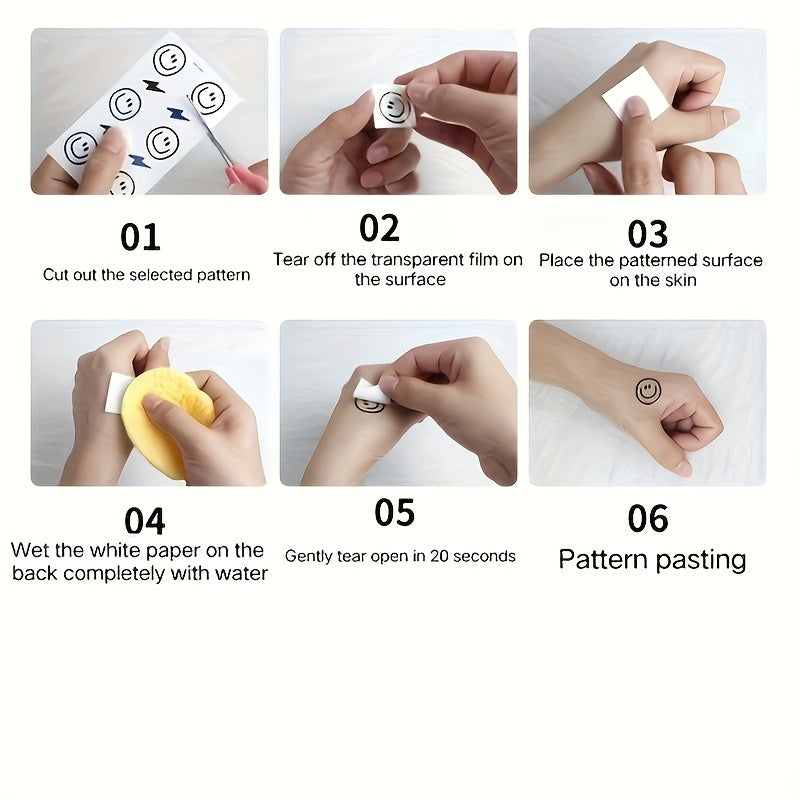 01
Cut out the selected pattern

02
Tear off the transparent film on the surface

03
Place the patterned surface on the skin

04
Wet the white paper on the back completely with water

05
Gently tear open in 20 seconds

06
Pattern pasting