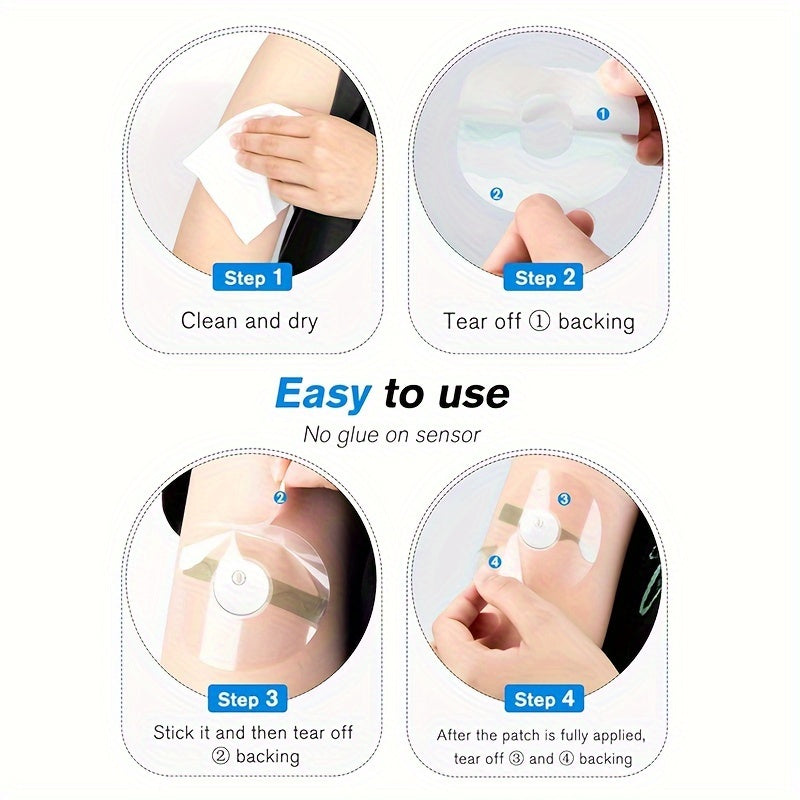 1

2

Step 1
Clean and dry

Step 2
Tear off ① backing

Easy to use
No glue on sensor

2

3

4

Step 3
Stick it and then tear off ② backing

Step 4
After the patch is fully applied, tear off ③ and ④ backing