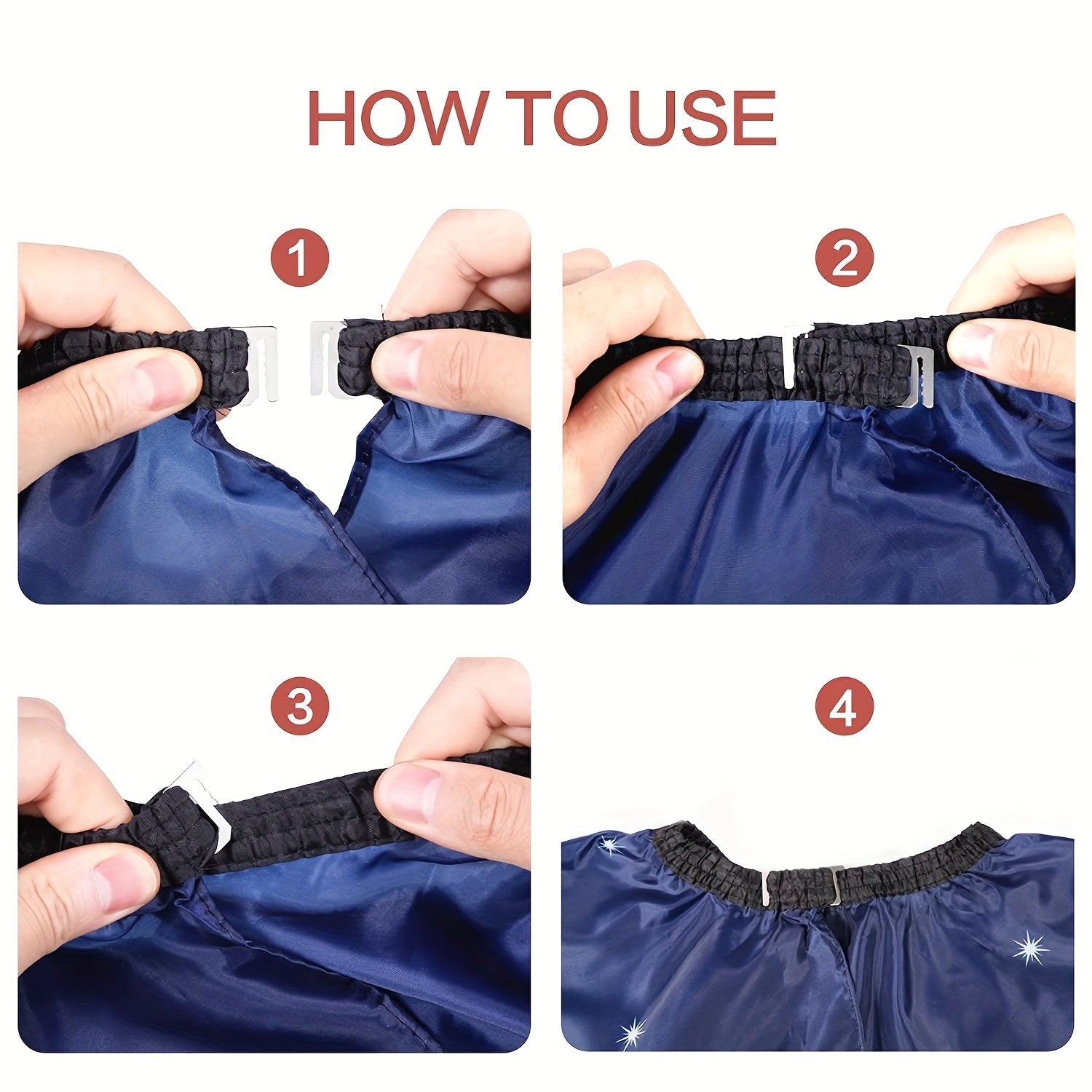 HOW TO USE

1

2

3

4