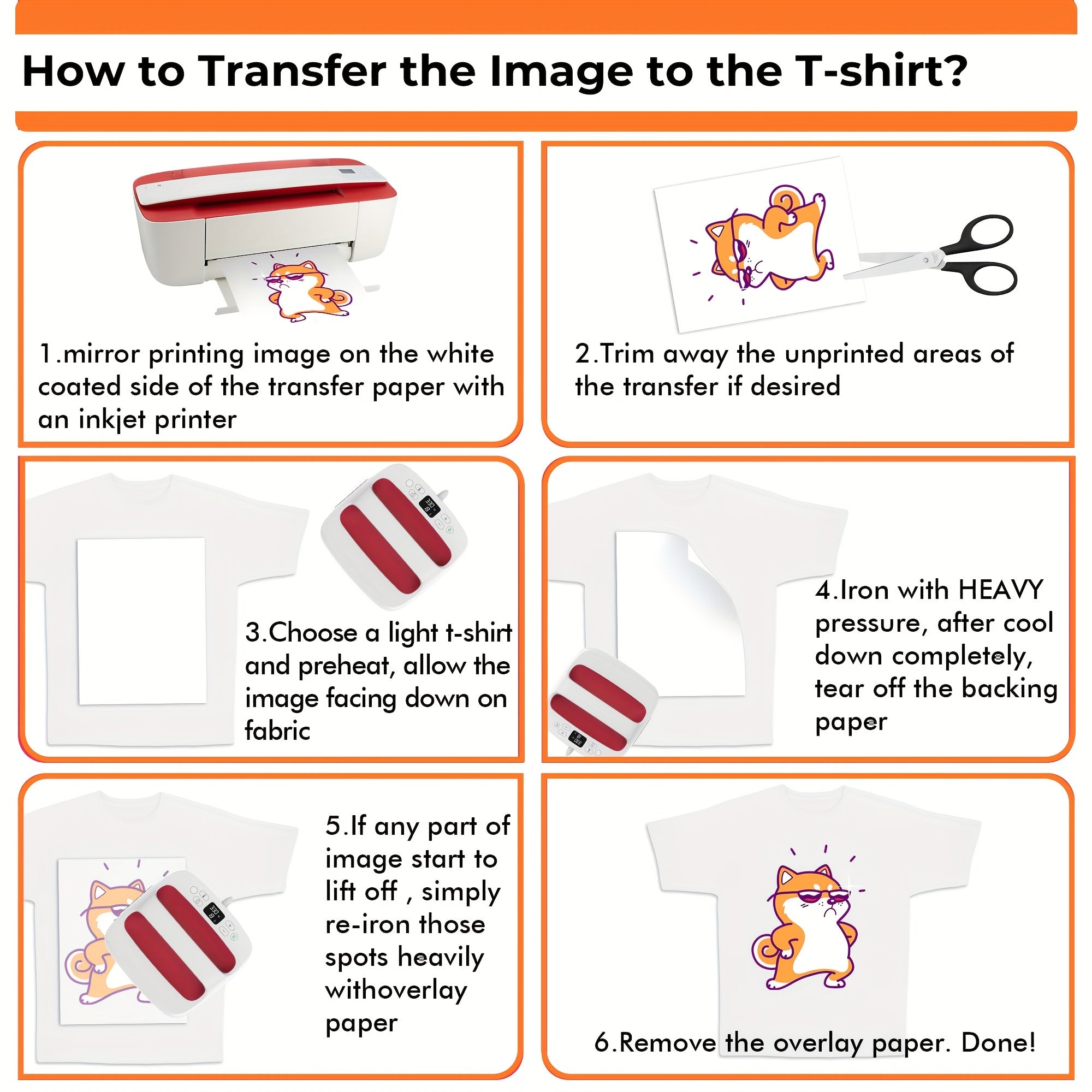 How to Transfer the Image to the T-shirt?

1.mirror printing image on the white coated side of the transfer paper with an inkjet printer

2.Trim away the unprinted areas of the transfer if desired

3.Choose a light t-shirt and preheat, allow the image facing down on fabric

4.Iron with HEAVY pressure, after cool down completely, tear off the backing paper

5.If any part of image start to lift off , simply re-iron those spots heavily withoverlay paper

6.Remove the overlay paper. Done!