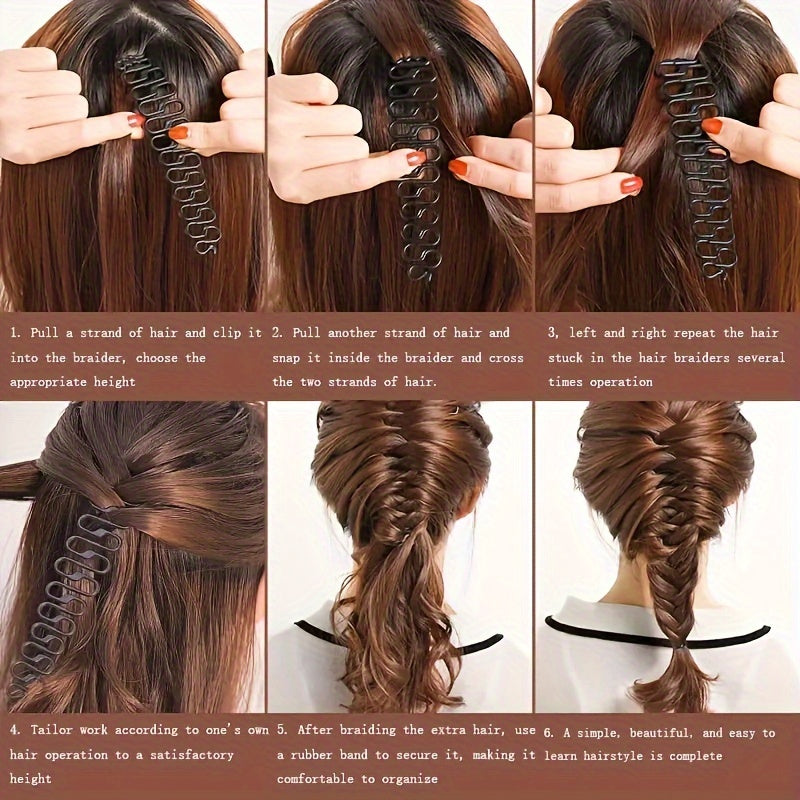 1. Pull a strand of hair and clip it into the braider, choose the appropriate height

2. Pull another strand of hair and snap it inside the braider and cross the two strands of hair.

3, left and right repeat the hair stuck in the hair braiders several times operation

4. Tailor work according to one's own hair operation to a satisfactory height

5. After braiding the extra hair, use a rubber band to secure it, making it comfortable to organize

6. A simple, beautiful, and easy to learn hairstyle is complete