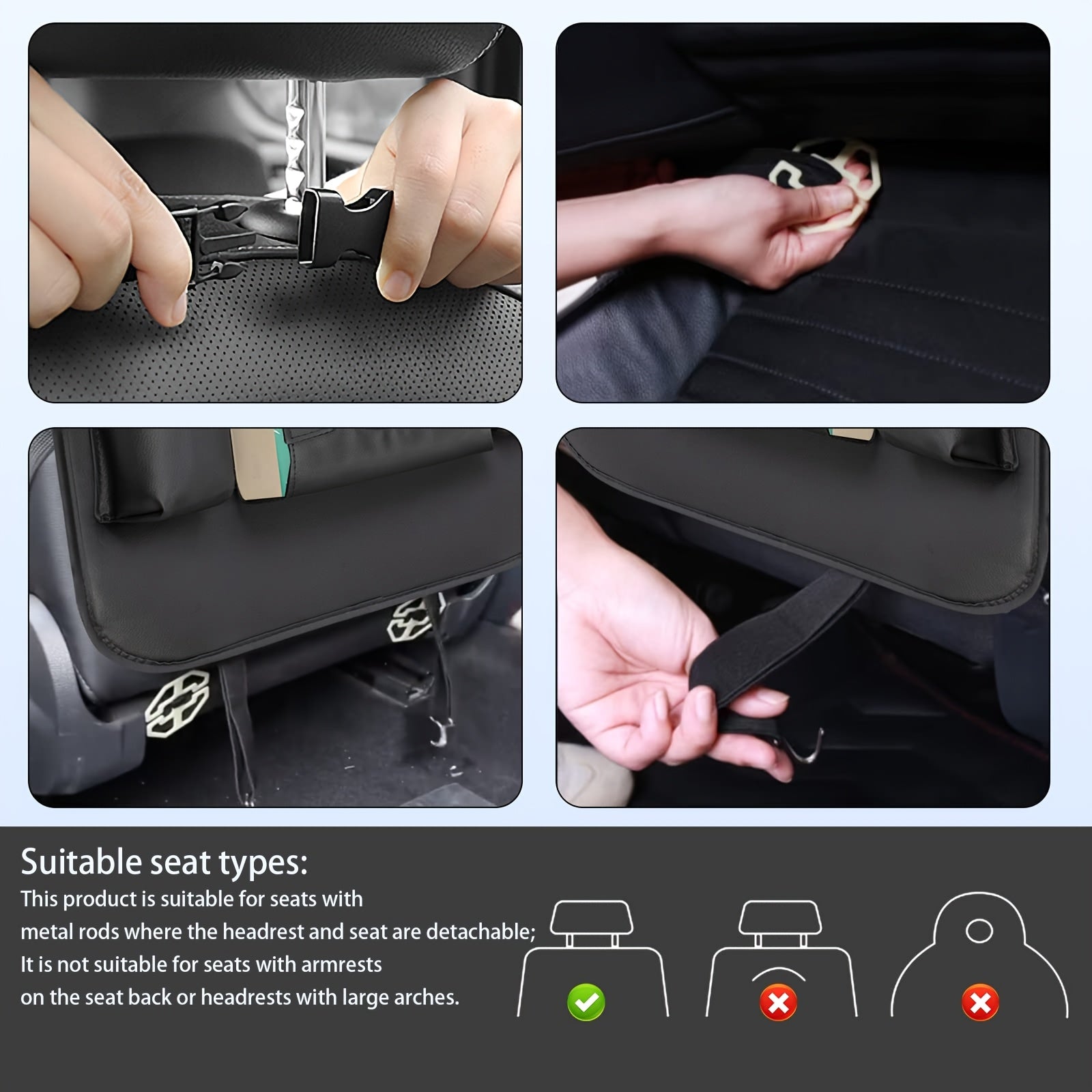 Suitable seat types:

This product is suitable for seats with metal rods where the headrest and seat are detachable;
It is not suitable for seats with armrests on the seat back or headrests with large arches.