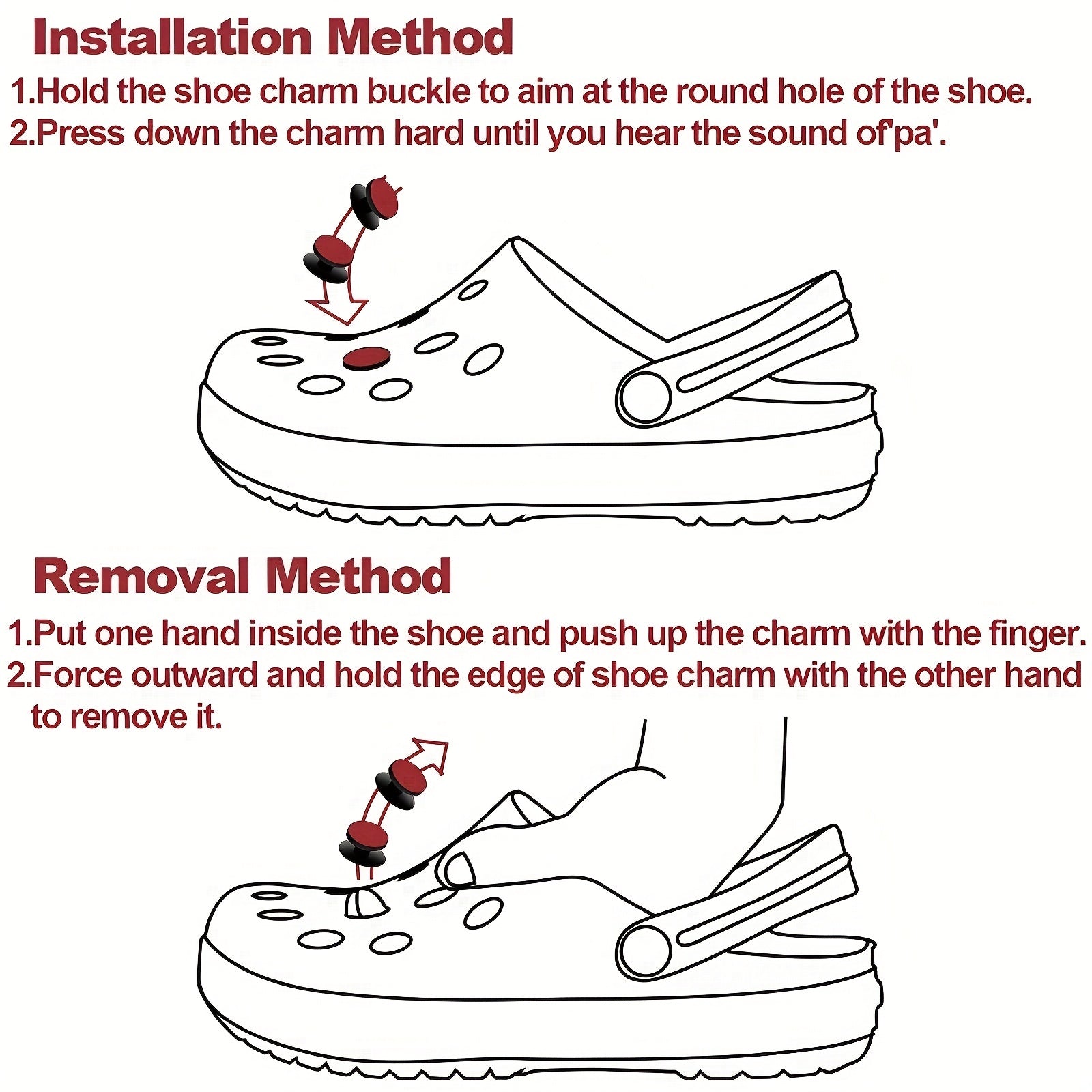 Installation Method

1.Hold the shoe charm buckle to aim at the round hole of the shoe.
2.Press down the charm hard until you hear the sound of'pa'.

Removal Method

1.Put one hand inside the shoe and push up the charm with the finger.
2.Force outward and hold the edge of shoe charm with the other hand to remove it.