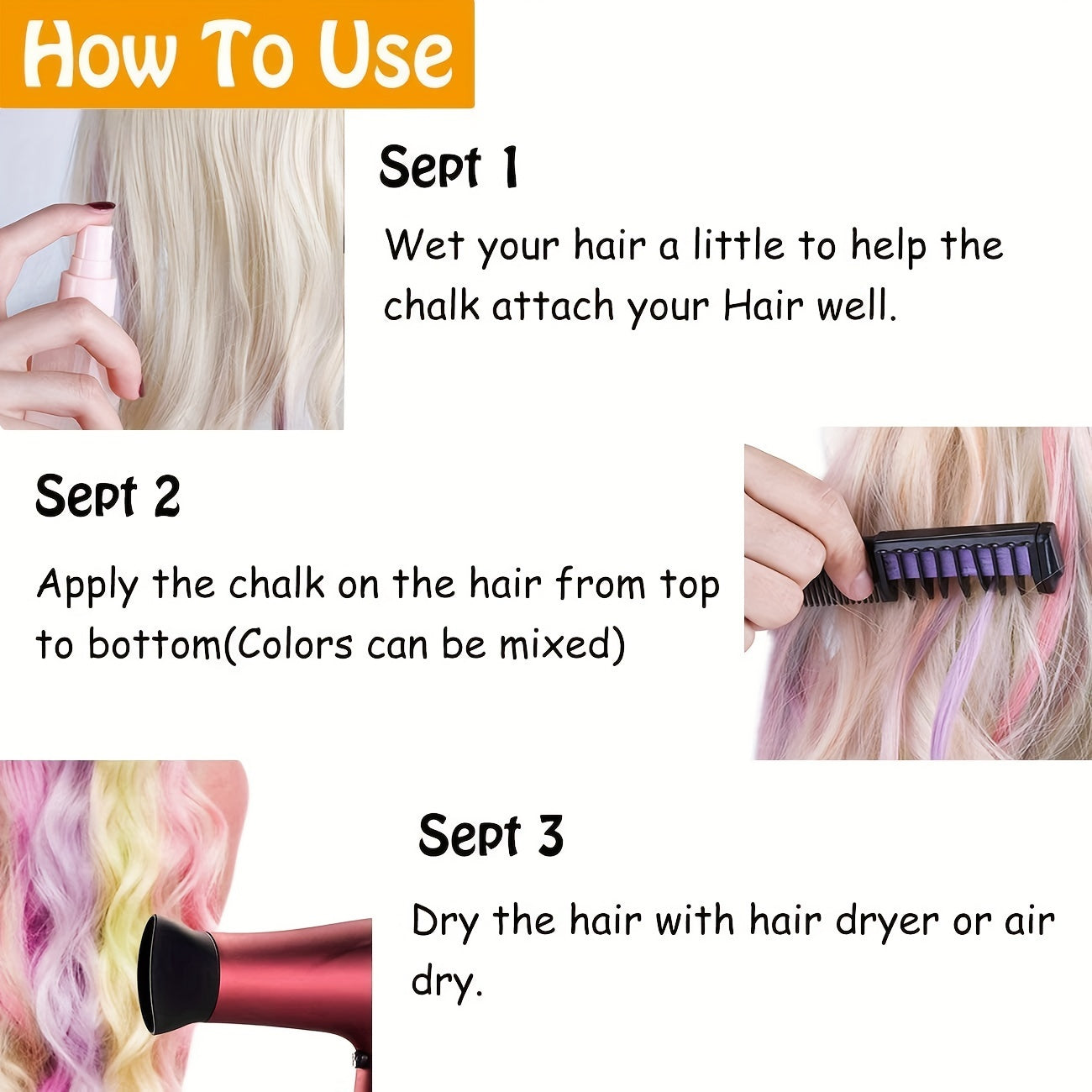 How To Use

Sept 1

Wet your hair a little to help the chalk attach your Hair well.

Sept 2

Apply the chalk on the hair from top to bottom(Colors can be mixed)

Sept 3

Dry the hair with hair dryer or air dry.