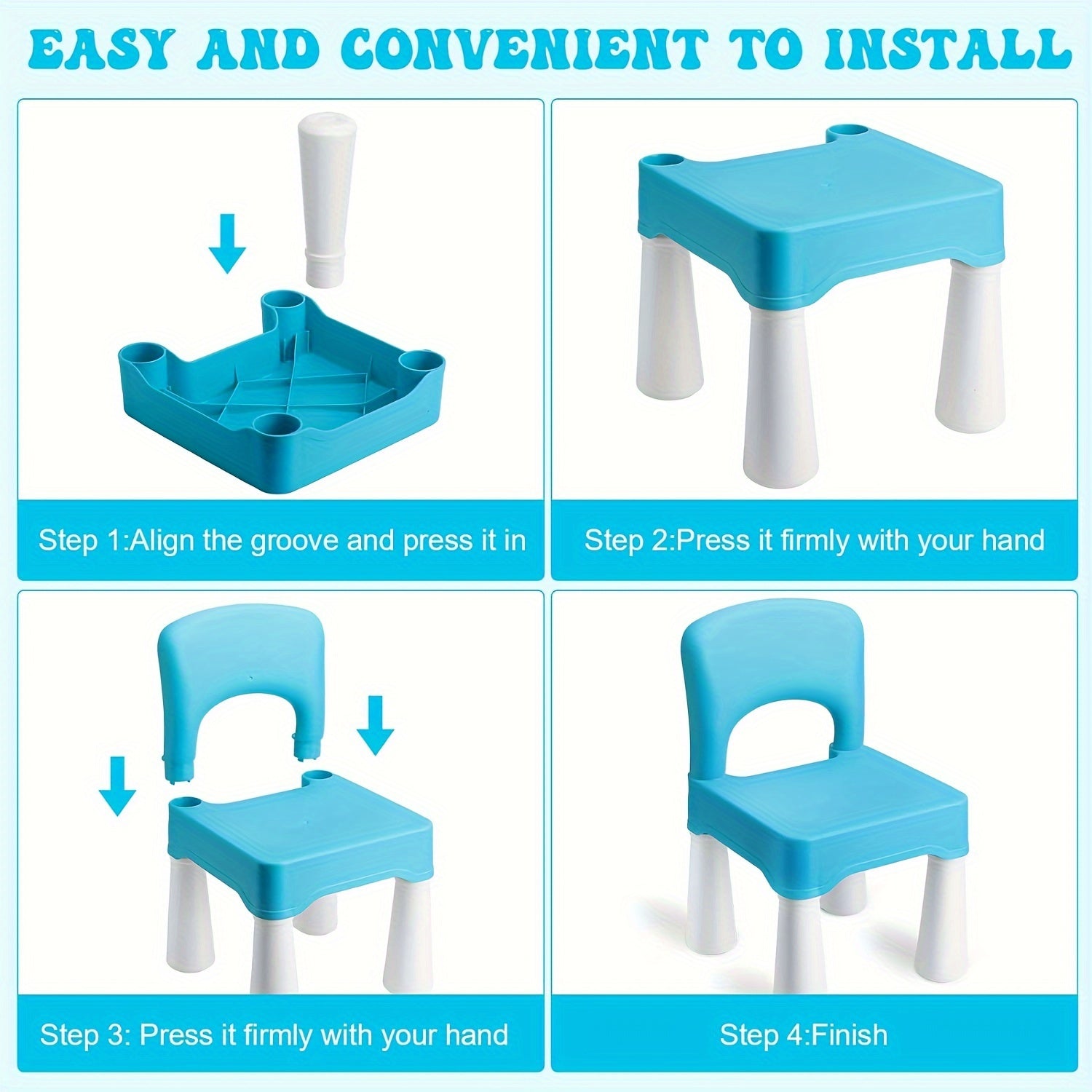 EASY AND CONVENIENT TO INSTALL

Step 1:Align the groove and press it in

Step 2:Press it firmly with your hand

Step 3: Press it firmly with your hand

Step 4:Finish