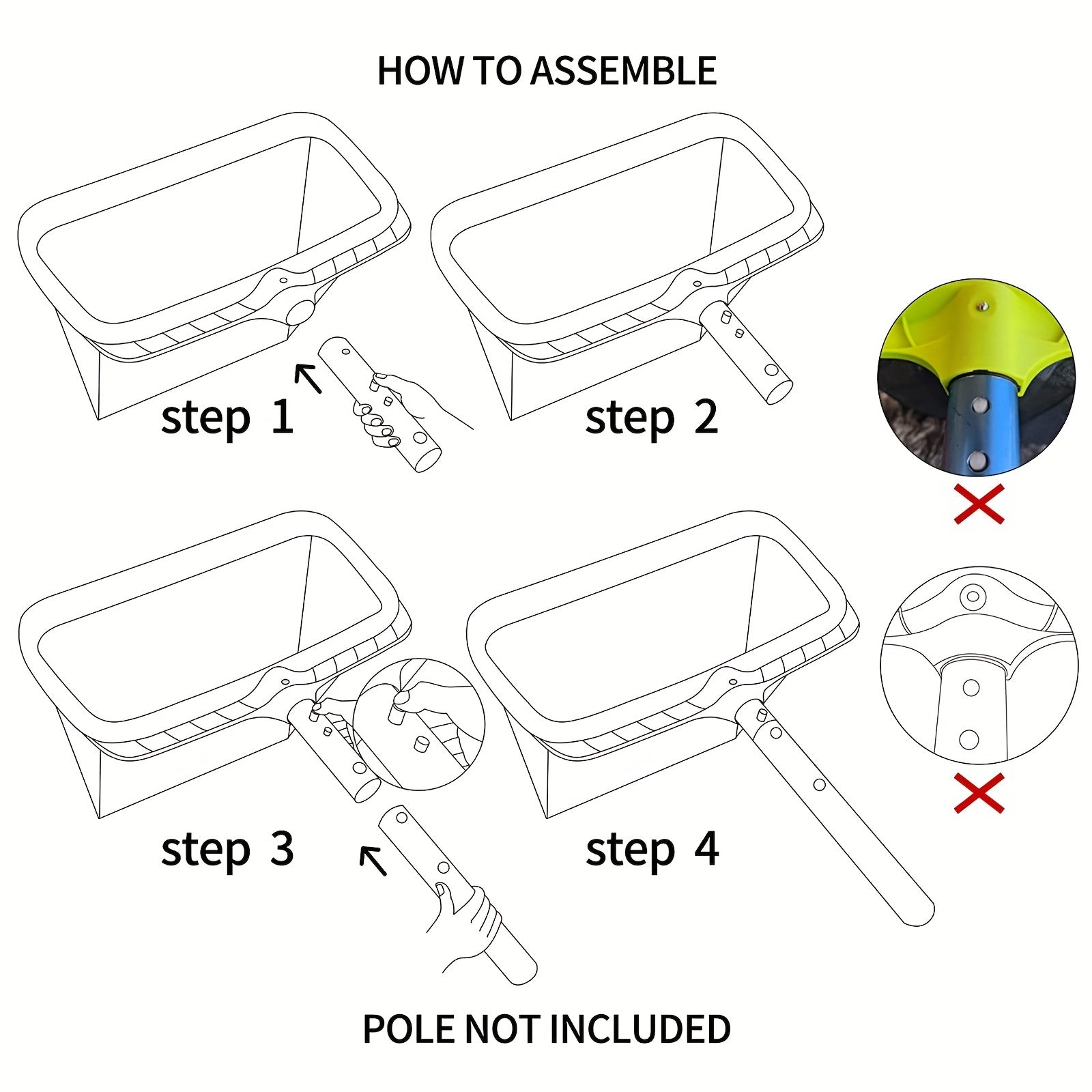 HOW TO ASSEMBLE

step 1

step 2

step 3

step 4

POLE NOT INCLUDED