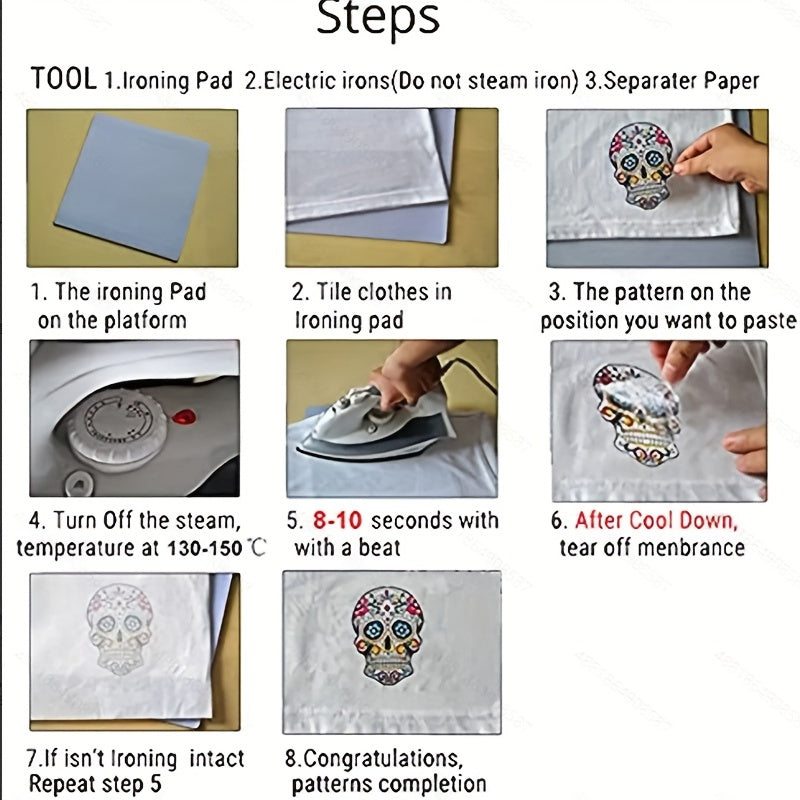 Steps

TOOL 1.Ironing Pad 2.Electric irons(Do not steam iron) 3.Separater Paper

1. The ironing Pad on the platform

2. Tile clothes in Ironing pad

3. The pattern on the position you want to paste

4. Turn Off the steam, temperature at 130-150 ℃

5. 8-10 seconds with with a beat

6. After Cool Down, tear off menbrance

7.If isn't Ironing intact Repeat step 5

8.Congratulations, patterns completion