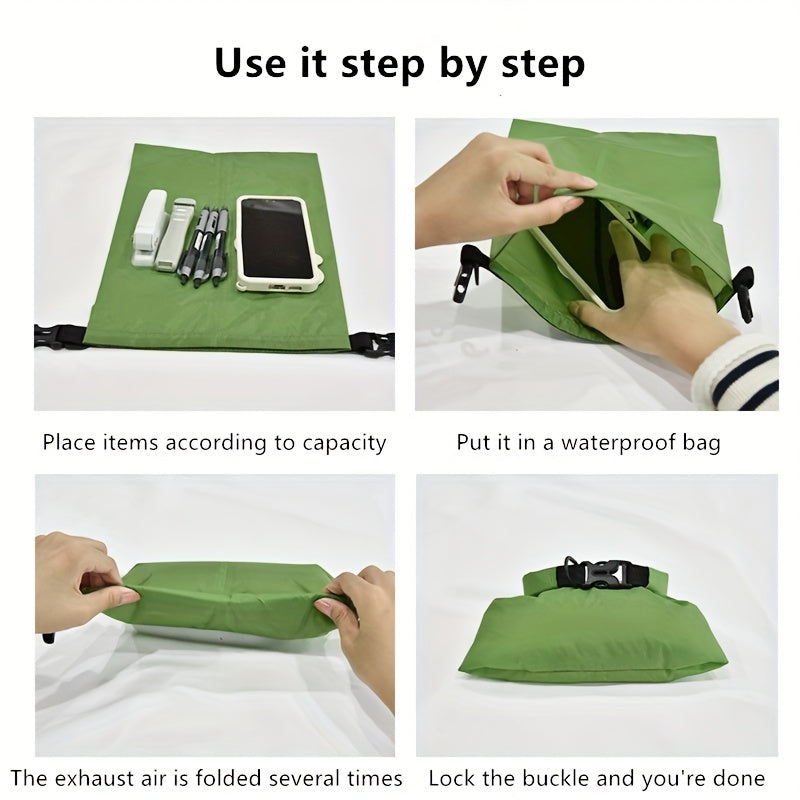 Use it step by step

Place items according to capacity

Put it in a waterproof bag

The exhaust air is folded several times

Lock the buckle and you're done