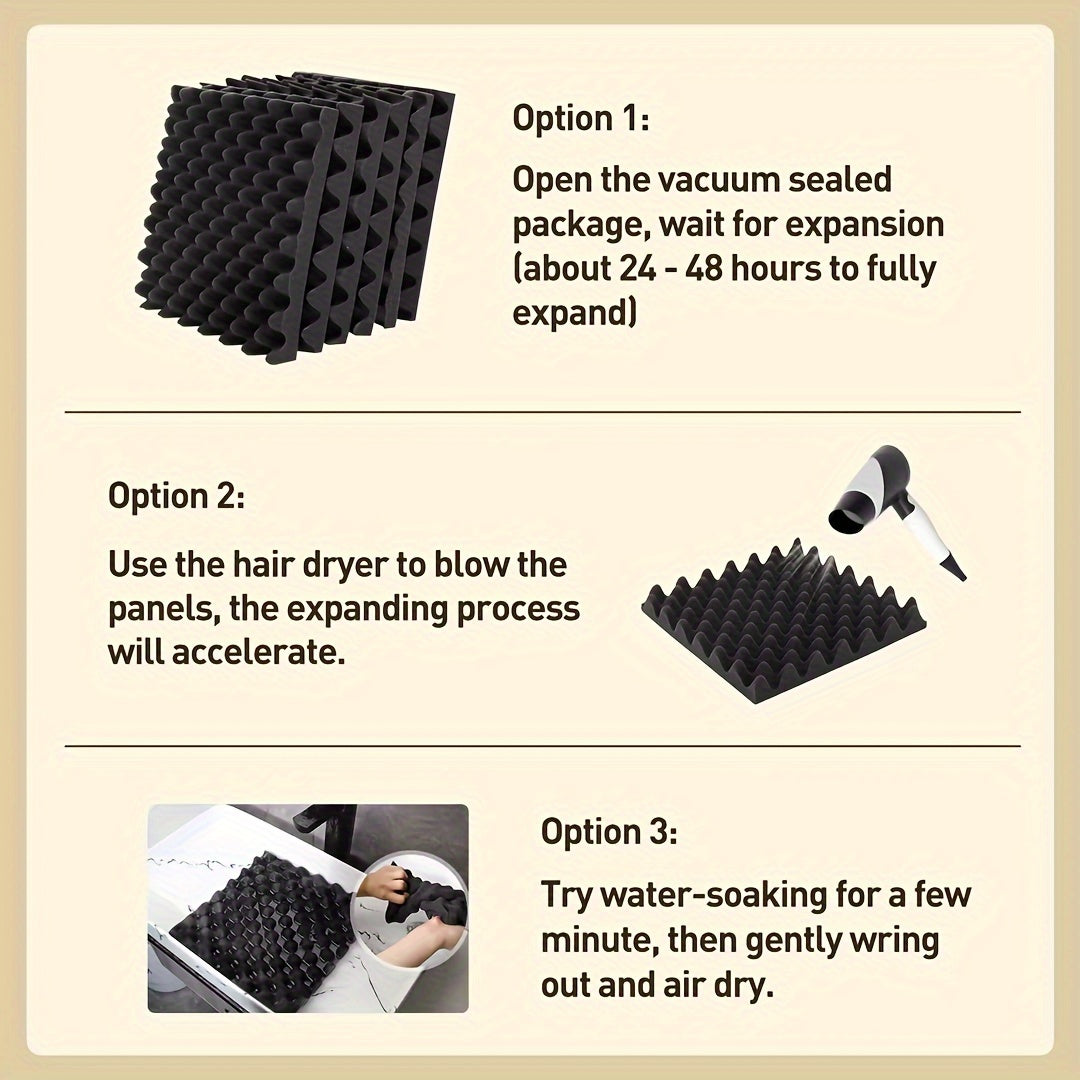 Option 1:

Open the vacuum sealed package, wait for expansion (about 24 - 48 hours to fully expand)

Option 2:

Use the hair dryer to blow the panels, the expanding process will accelerate.

Option 3:

Try water-soaking for a few minute, then gently wring out and air dry.